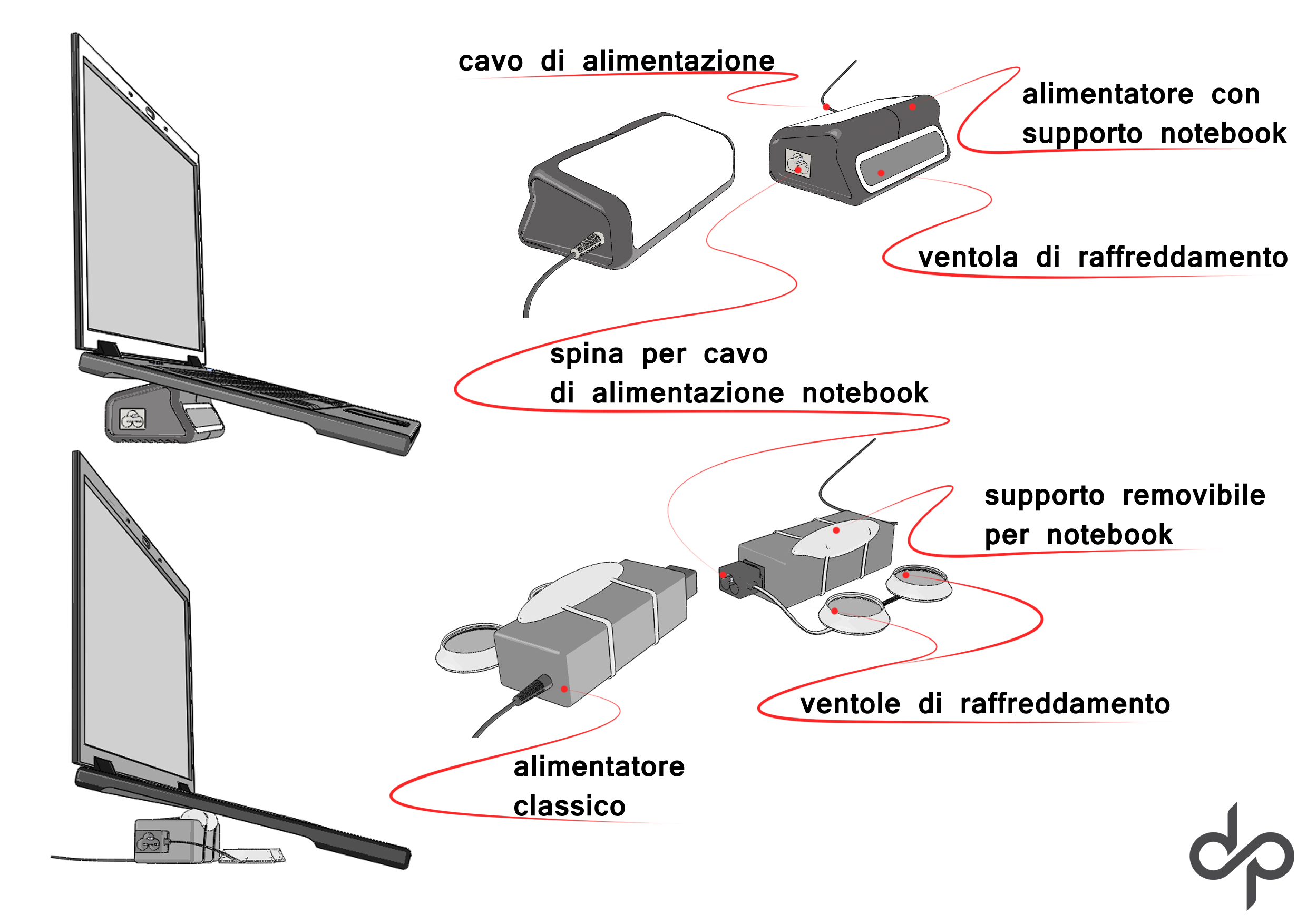 cavo di alimentazione

alimentatore con supporto notebook

ventola di raffreddamento

spina per cavo di alimentazione notebook

supporto removibile per notebook

ventole di raffreddamento

alimentatore classico

dp